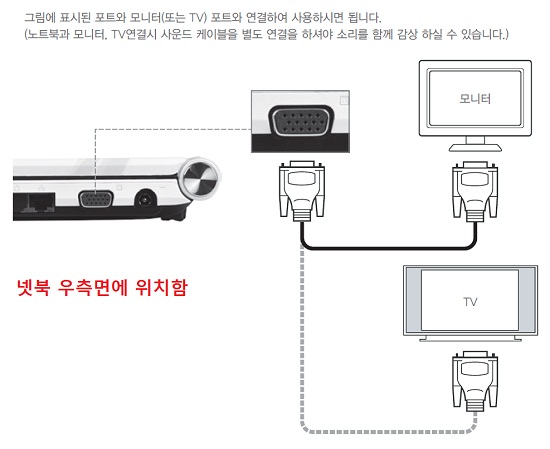 그림에 표시된 포트와 모니터(또는 TV) 포트와 연결하여 사용하시면 됩니다.
(노트북과 모니터, TV연결시 사운드 케이블을 별도 연결을 하셔야 소리를 함께 감상 하실 수 있습니다.)

모니터

넷북 우측면에 위치함

TV