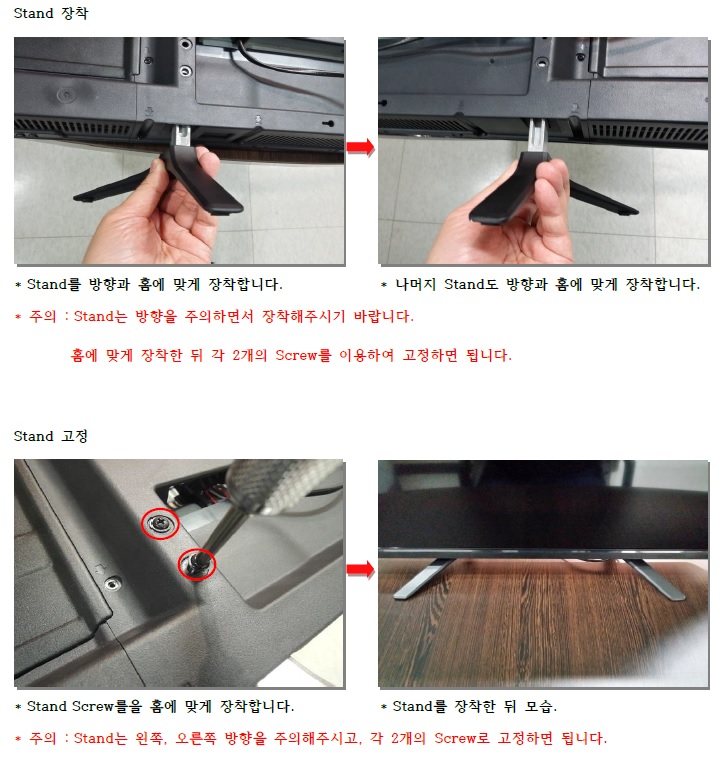 Stand 장착

* Stand를 방향과 홈에 맞게 장착합니다.

* 나머지 Stand도 방향과 홈에 맞게 장착합니다.

* 주의 : Stand는 방향을 주의하면서 장착해주시기 바랍니다.

홈에 맞게 장착한 뒤 각 2개의 Screw를 이용하여 고정하면 됩니다.

Stand 고정

* Stand Screw를을 홈에 맞게 장착합니다.

* Stand를 장착한 뒤 모습.

* 주의 : Stand는 왼쪽, 오른쪽 방향을 주의해주시고, 각 2개의 Screw로 고정하면 됩니다.